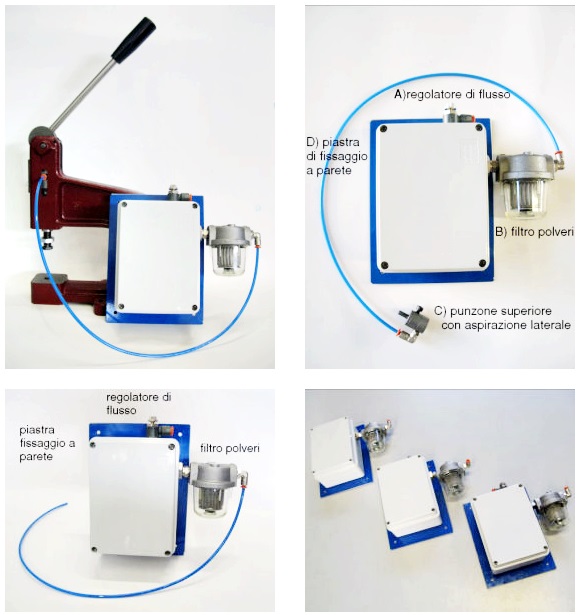 A)regolatore di flusso

D) piastra di fissaggio a parete

B) filtro polveri

C) punzone superiore con aspirazione laterale

regolatore di flusso

piastra fissaggio a parete

filtro polveri